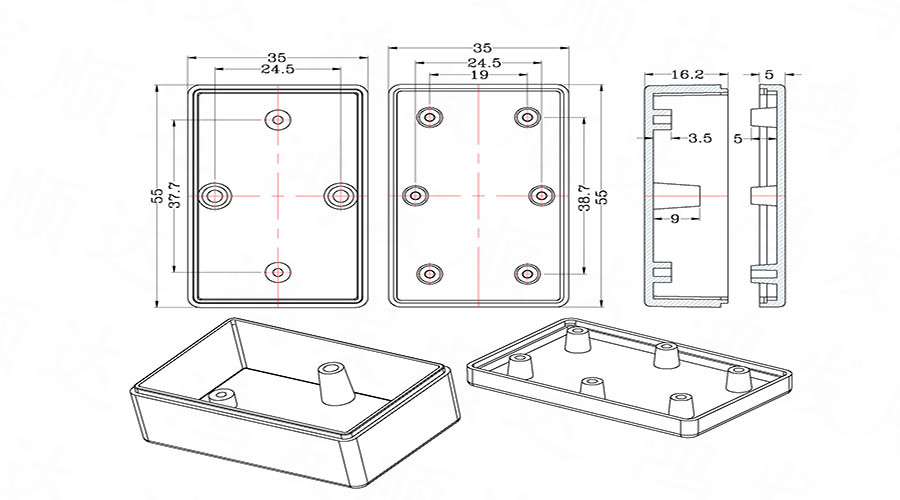 35
24.5
55
37.7
35
24.5
19
38.7
55
16.2
3.5
9
5
5